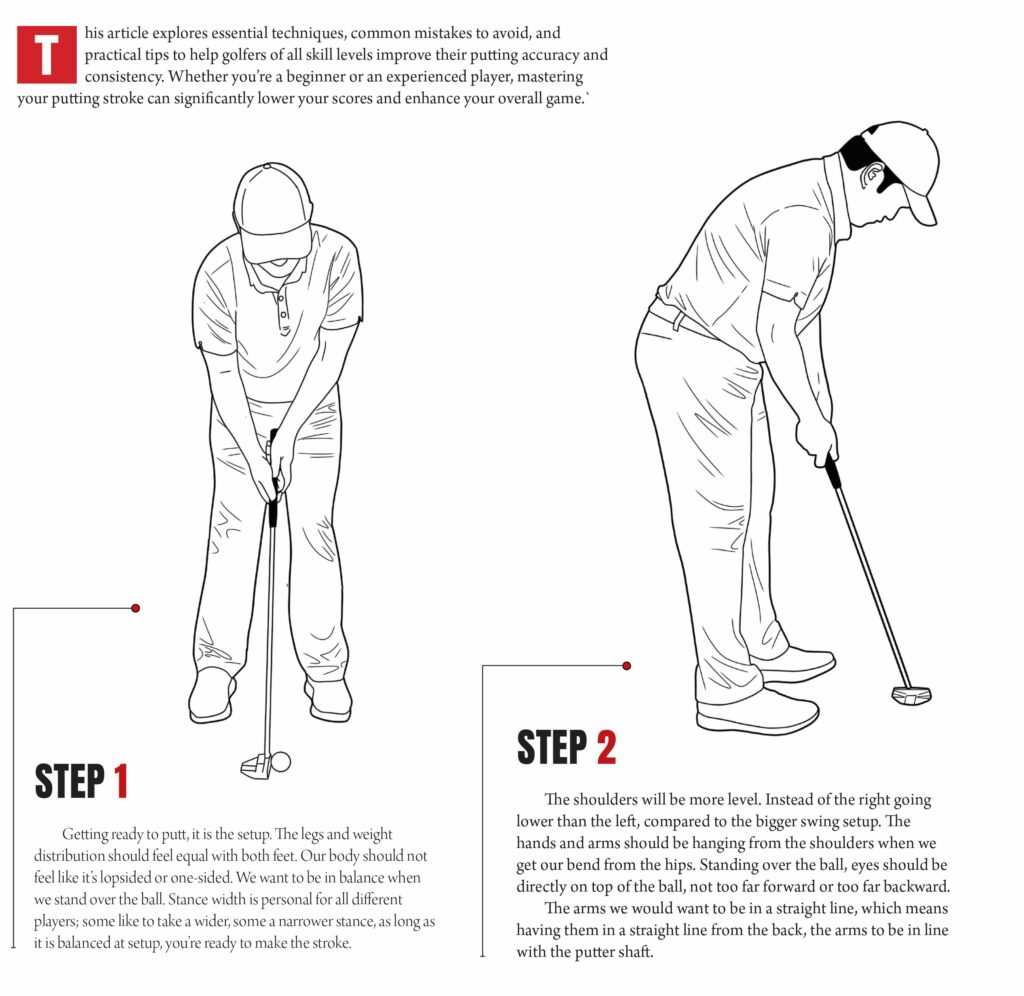 This article explores essential techniques, common mistakes to avoid, and practical tips to help golfers of all skill levels improve their putting accuracy and consistency. Whether you're a beginner or an experienced player, mastering your putting stroke can significantly lower your scores and enhance your overall game.`

STEP 1

Getting ready to putt, it is the setup. The legs and weight distribution should feel equal with both feet. Our body should not feel like it's lopsided or one-sided. We want to be in balance when we stand over the ball. Stance width is personal for all different players; some like to take a wider, some a narrower stance, as long as it is balanced at setup, you're ready to make the stroke.

STEP 2

The shoulders will be more level. Instead of the right going lower than the left, compared to the bigger swing setup. The hands and arms should be hanging from the shoulders when we get our bend from the hips. Standing over the ball, eyes should be directly on top of the ball, not too far forward or too far backward.

The arms we would want to be in a straight line, which means having them in a straight line from the back, the arms to be in line with the putter shaft.